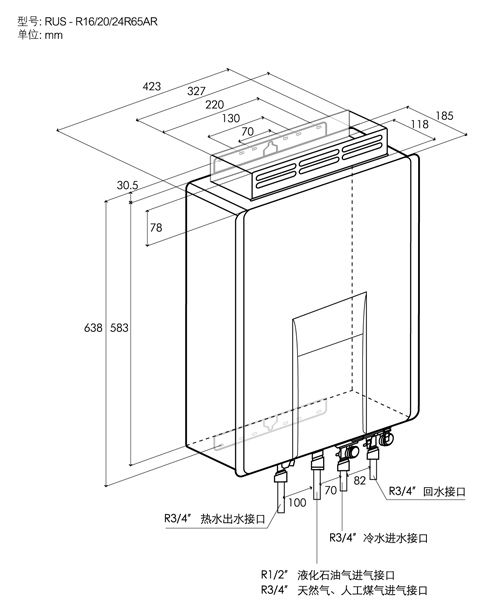 型号: RUS - R16/20/24R65AR
单位: mm

423
327
220
130
70
185
118
30.5
78
638
583
100
70
82
R3/4″ 回水接口
R3/4″ 热水出水接口
R3/4″ 冷水进水接口
R1/2″ 液化石油气进气接口
R3/4″ 天然气、人工煤气进气接口