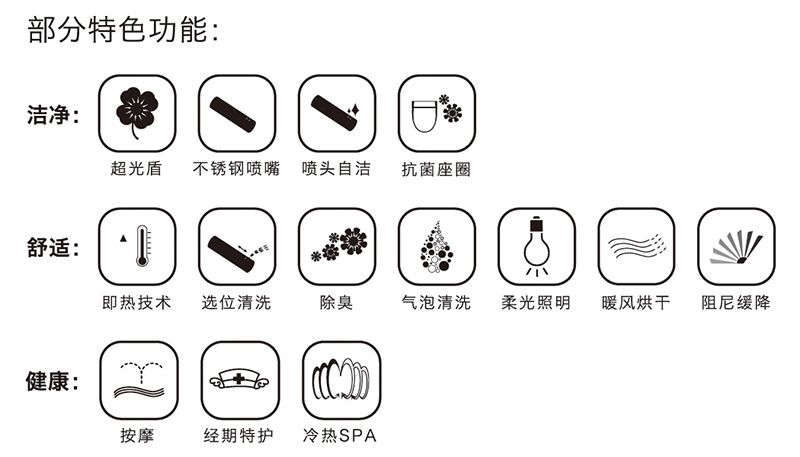 部分特色功能:

洁净:

超光盾

不锈钢喷嘴

喷头自洁

抗菌座圈

舒适:

即热技术

选位清洗

除臭

气泡清洗

柔光照明

暖风烘干

阻尼缓降

健康:

按摩

经期特护

冷热SPA